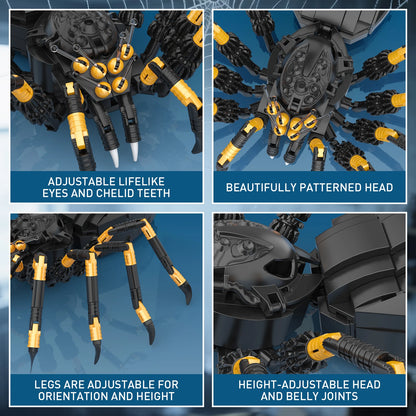 ADJUSTABLE LIFELIKE EYES AND CHELID TEETH

BEAUTIFULLY PATTERNED HEAD

LEGS ARE ADJUSTABLE FOR ORIENTATION AND HEIGHT

HEIGHT-ADJUSTABLE HEAD AND BELLY JOINTS