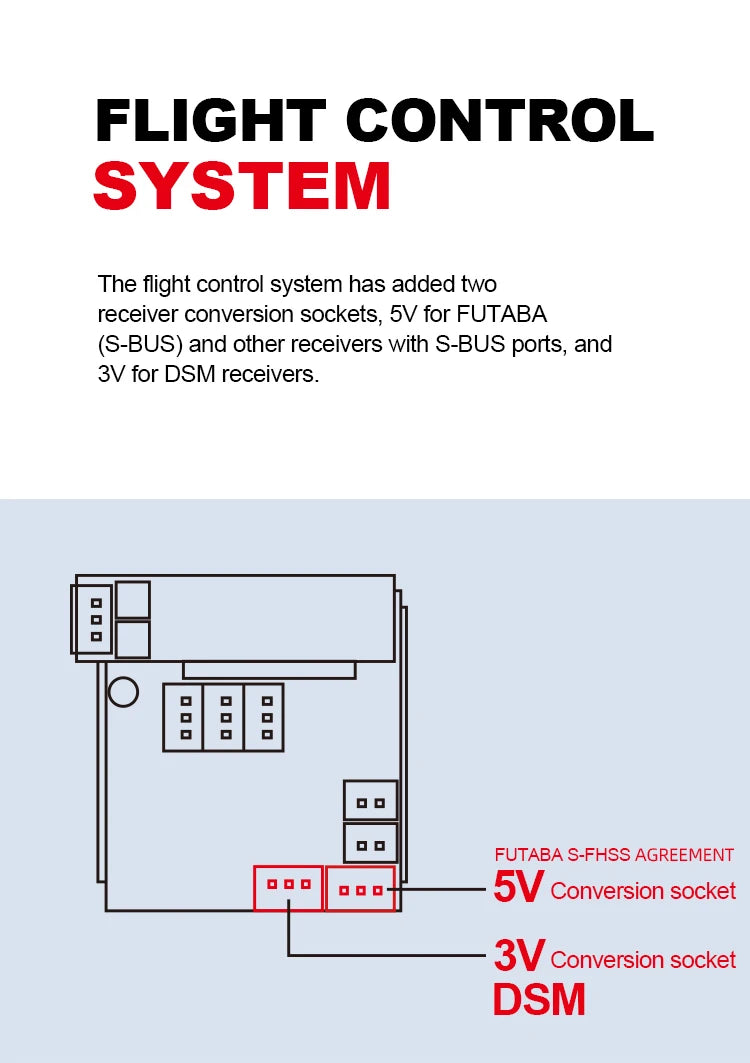 FLIGHT CONTROL SYSTEM

The flight control system has added two receiver conversion sockets, 5V for FUTABA (S-BUS) and other receivers with S-BUS ports, and 3V for DSM receivers.

FUTABA S-FHSS AGREEMENT
5V Conversion socket

3V Conversion socket
DSM